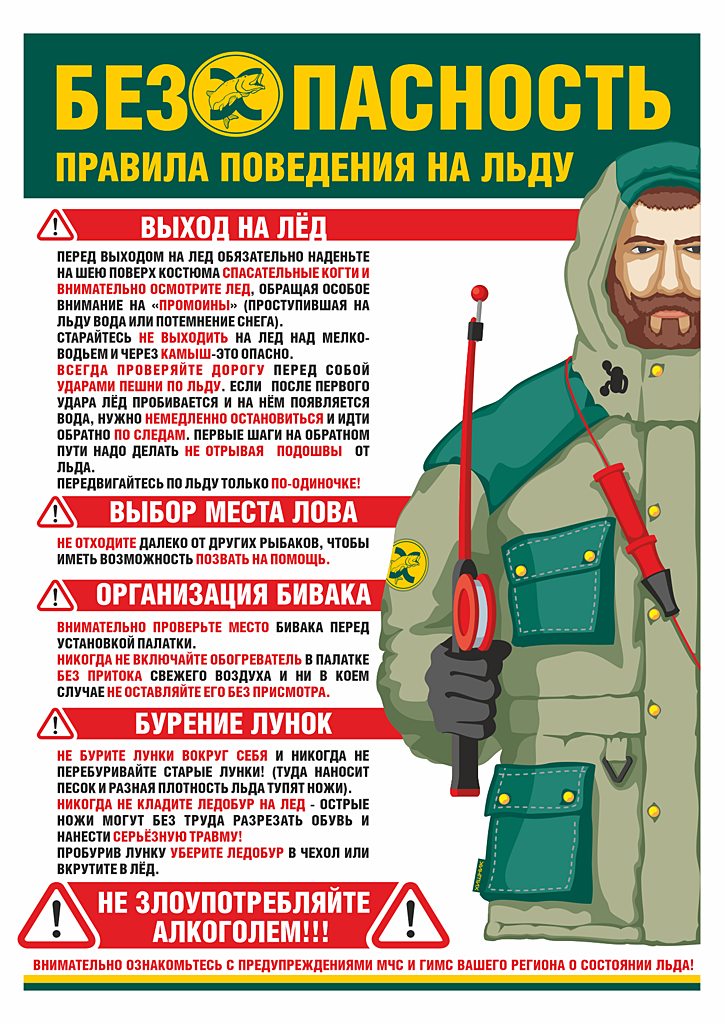 БЕЗОПАСНОСТЬ
ПРАВИЛА ПОВЕДЕНИЯ НА ЛЬДУ

ВЫХОД НА ЛЁД

ПЕРЕД ВЫХОДОМ НА ЛЕД ОБЯЗАТЕЛЬНО НАДЕНЬТЕ НА ШЕЮ ПОВЕРХ КОСТЮМА СПАСАТЕЛЬНЫЕ КОГТИ И ВНИМАТЕЛЬНО ОСМОТРИТЕ ЛЕД, ОБРАЩАЯ ОСОБОЕ ВНИМАНИЕ НА «ПРОМОИНЫ» (ПРОСТУПИВШАЯ НА ЛЬДУ ВОДА ИЛИ ПОТЕМНЕНИЕ СНЕГА).
СТАРАЙТЕСЬ НЕ ВЫХОДИТЬ НА ЛЕД НАД МЕЛКОВОДЬЕМ И ЧЕРЕЗ КАМЫШ-ЭТО ОПАСНО.
ВСЕГДА ПРОВЕРЯЙТЕ ДОРОГУ ПЕРЕД СОБОЙ УДАРАМИ ПЕШНИ ПО ЛЬДУ. ЕСЛИ ПОСЛЕ ПЕРВОГО УДАРА ЛЁД ПРОБИВАЕТСЯ И НА НЁМ ПОЯВЛЯЕТСЯ ВОДА, НУЖНО НЕМЕДЛЕННО ОСТАНОВИТЬСЯ И ИДТИ ОБРАТНО ПО СЛЕДАМ. ПЕРВЫЕ ШАГИ НА ОБРАТНОМ ПУТИ НАДО ДЕЛАТЬ НЕ ОТРЫВАЯ ПОДОШВЫ ОТ ЛЬДА.
ПЕРЕДВИГАЙТЕСЬ ПО ЛЬДУ ТОЛЬКО ПО-ОДИНОЧКЕ!

ВЫБОР МЕСТА ЛОВА

НЕ ОТХОДИТЕ ДАЛЕКО ОТ ДРУГИХ РЫБАКОВ, ЧТОБЫ ИМЕТЬ ВОЗМОЖНОСТЬ ПОЗВАТЬ НА ПОМОЩЬ.

ОРГАНИЗАЦИЯ БИВАКА

ВНИМАТЕЛЬНО ПРОВЕРЬТЕ МЕСТО БИВАКА ПЕРЕД УСТАНОВКОЙ ПАЛАТКИ.
НИКОГДА НЕ ВКЛЮЧАЙТЕ ОБОГРЕВАТЕЛЬ В ПАЛАТКЕ БЕЗ ПРИТОКА СВЕЖЕГО ВОЗДУХА И НИ В КОЕМ СЛУЧАЕ НЕ ОСТАВЛЯЙТЕ ЕГО БЕЗ ПРИСМОТРА.

БУРЕНИЕ ЛУНОК

НЕ БУРИТЕ ЛУНКИ ВОКРУГ СЕБЯ И НИКОГДА НЕ ПЕРЕБУРИВАЙТЕ СТАРЫЕ ЛУНКИ! (ТУДА НАНОСИТ ПЕСОК И РАЗНАЯ ПЛОТНОСТЬ ЛЬДА ТУПЯТ НОЖИ).
НИКОГДА НЕ КЛАДИТЕ ЛЕДОБУР НА ЛЕД - ОСТРЫЕ НОЖИ МОГУТ БЕЗ ТРУДА РАЗРЕЗАТЬ ОБУВЬ И НАНЕСТИ СЕРЬЁЗНУЮ ТРАВМУ!
ПРОБУРИВ ЛУНКУ УБЕРИТЕ ЛЕДОБУР В ЧЕХОЛ ИЛИ ВКРУТИТЕ В ЛЁД.

НЕ ЗЛОУПОТРЕБЛЯЙТЕ АЛКОГОЛЕМ!!!

ВНИМАТЕЛЬНО ОЗНАКОМЬТЕСЬ С ПРЕДУПРЕЖДЕНИЯМИ МЧС И ГИМС ВАШЕГО РЕГИОНА О СОСТОЯНИИ ЛЬДА!